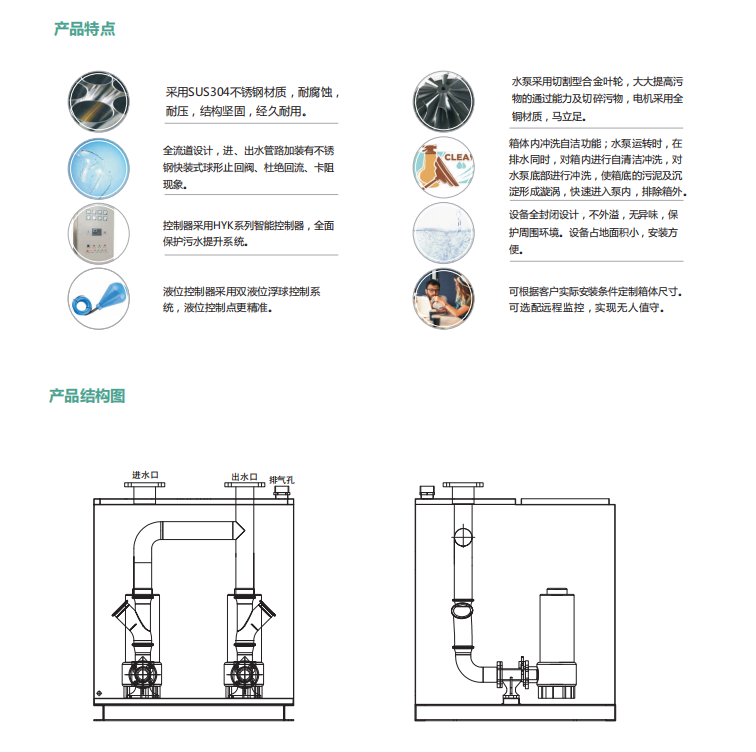 产品特点

采用SUS304不锈钢材质，耐腐蚀，耐压，结构坚固，经久耐用。

全流道设计，进、出水管路加装有不锈钢快装式球形止回阀、杜绝回流、卡阻现象。

控制器采用HYK系列智能控制器，全面保护污水提升系统。

液位控制器采用双液位浮球控制系统，液位控制点更精准。

水泵采用切割型合金叶轮，大大提高污物的通过能力及切碎污物，电机采用全铜材质，马立足。

CLEA

箱体内冲洗自洁功能；水泵运转时，在排水同时，对箱内进行自清洁冲洗，对水泵底部进行冲洗，使箱底的污泥及沉淀形成漩涡，快速进入泵内，排除箱外。

设备全封闭设计，不外溢，无异味，保护周围环境。设备占地面积小，安装方便。

可根据客户实际安装条件定制箱体尺寸。可选配远程监控，实现无人值守。

产品结构图

进水口

出水口

排气孔