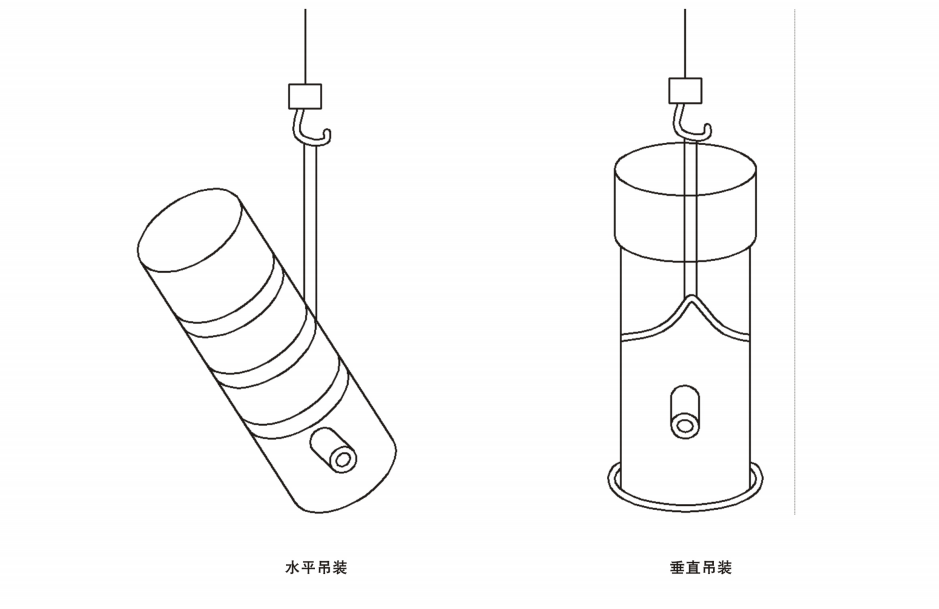 水平吊装

垂直吊装